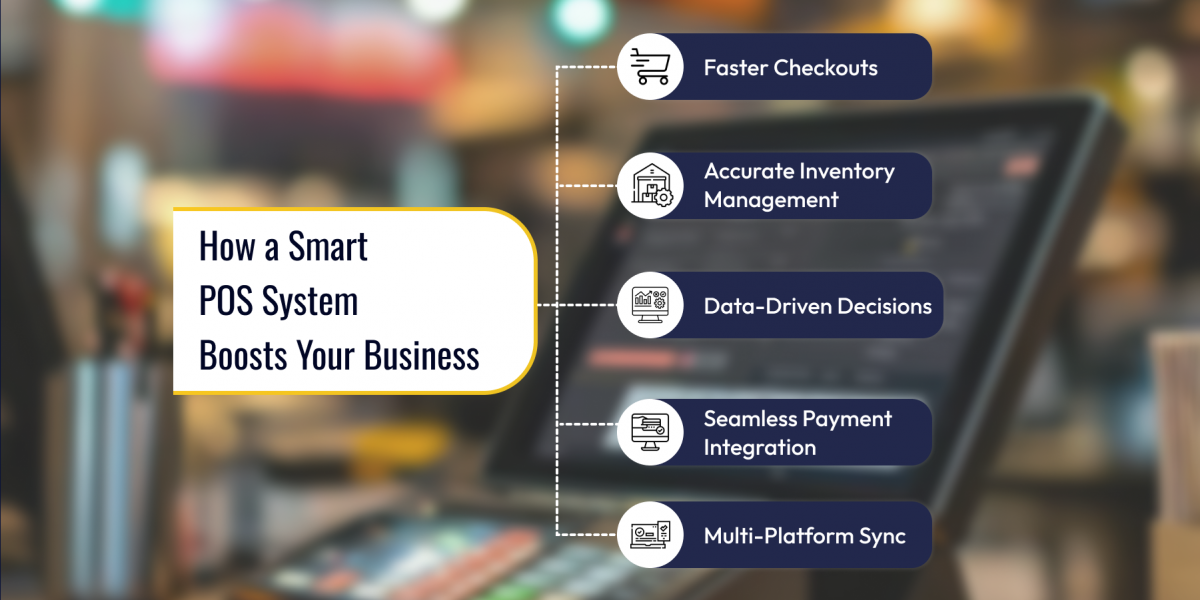 How a Smart POS System Boosts Your Business

Faster Checkouts

Accurate Inventory Management

Data-Driven Decisions

Seamless Payment Integration

Multi-Platform Sync