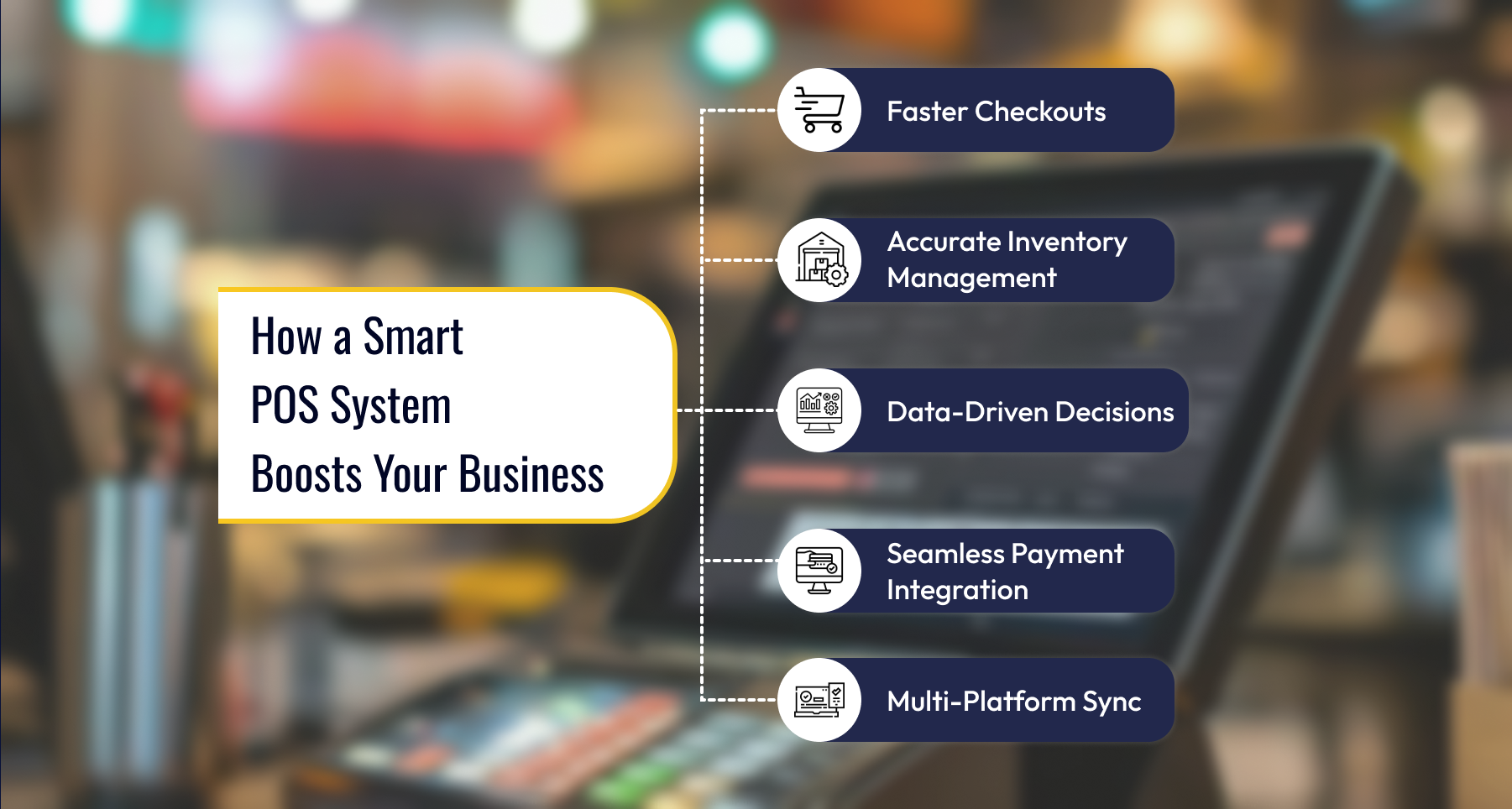 How a Smart POS System Boosts Your Business

Faster Checkouts

Accurate Inventory Management

Data-Driven Decisions

Seamless Payment Integration

Multi-Platform Sync